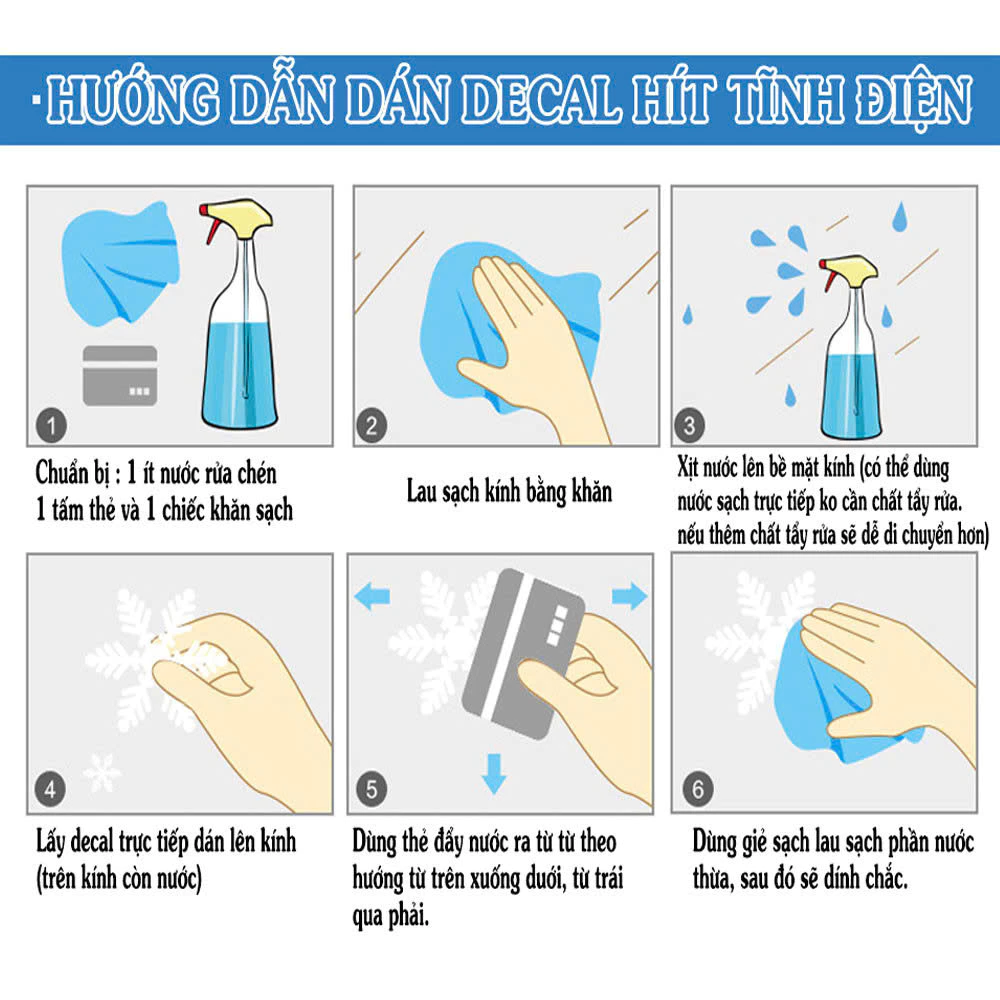 ·HƯỚNG DẪN DÁN DECAL HÍT TĨNH ĐIỆN

1

Chuẩn bị : 1 ít nước rửa chén
1 tấm thẻ và 1 chiếc khăn sạch

2

Lau sạch kính bằng khăn

3

Xịt nước lên bề mặt kính (có thể dùng nước sạch trực tiếp ko cần chất tẩy rửa. nếu thêm chất tẩy rửa sẽ dễ di chuyển hơn)

4

Lấy decal trực tiếp dán lên kính (trên kính còn nước)

5

Dùng thẻ đẩy nước ra từ từ theo hướng từ trên xuống dưới, từ trái qua phải.

6

Dùng giẻ sạch lau sạch phần nước thừa, sau đó sẽ dính chắc.